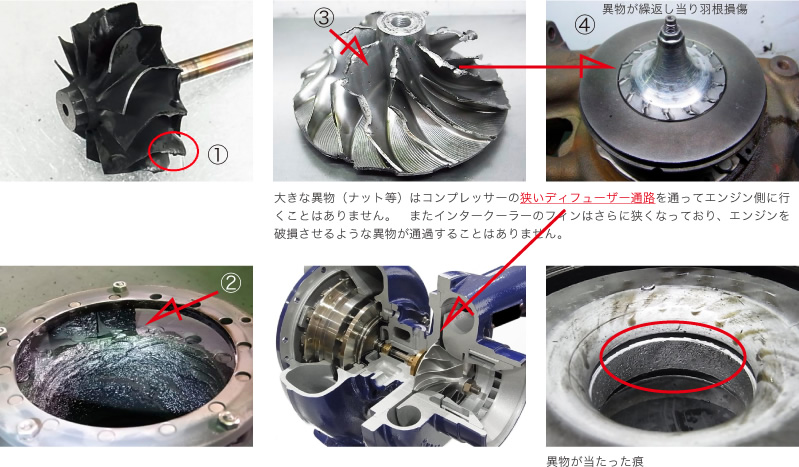 ①

③

④

異物が繰返し当り羽根損傷

大きな異物（ナット等）はコンプレッサーの狭いディフューザー通路を通ってエンジン側に行くことはありません。　またインタークーラーのフィンはさらに狭くなっており、エンジンを破損させるような異物が通過することはありません。

②

異物が当たった痕