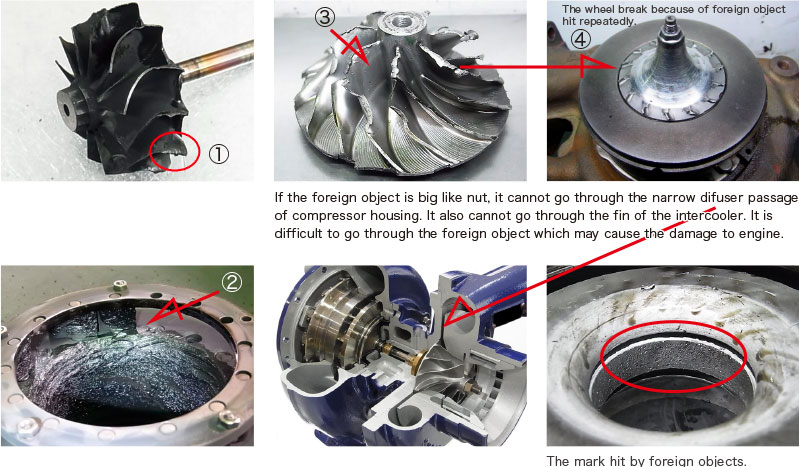 ①

③

The wheel break because of foreign object hit repeatedly.

④

If the foreign object is big like nut, it cannot go through the narrow difuser passage of compressor housing. It also cannot go through the fin of the intercooler. It is difficult to go through the foreign object which may cause the damage to engine.

②

The mark hit by foreign objects.